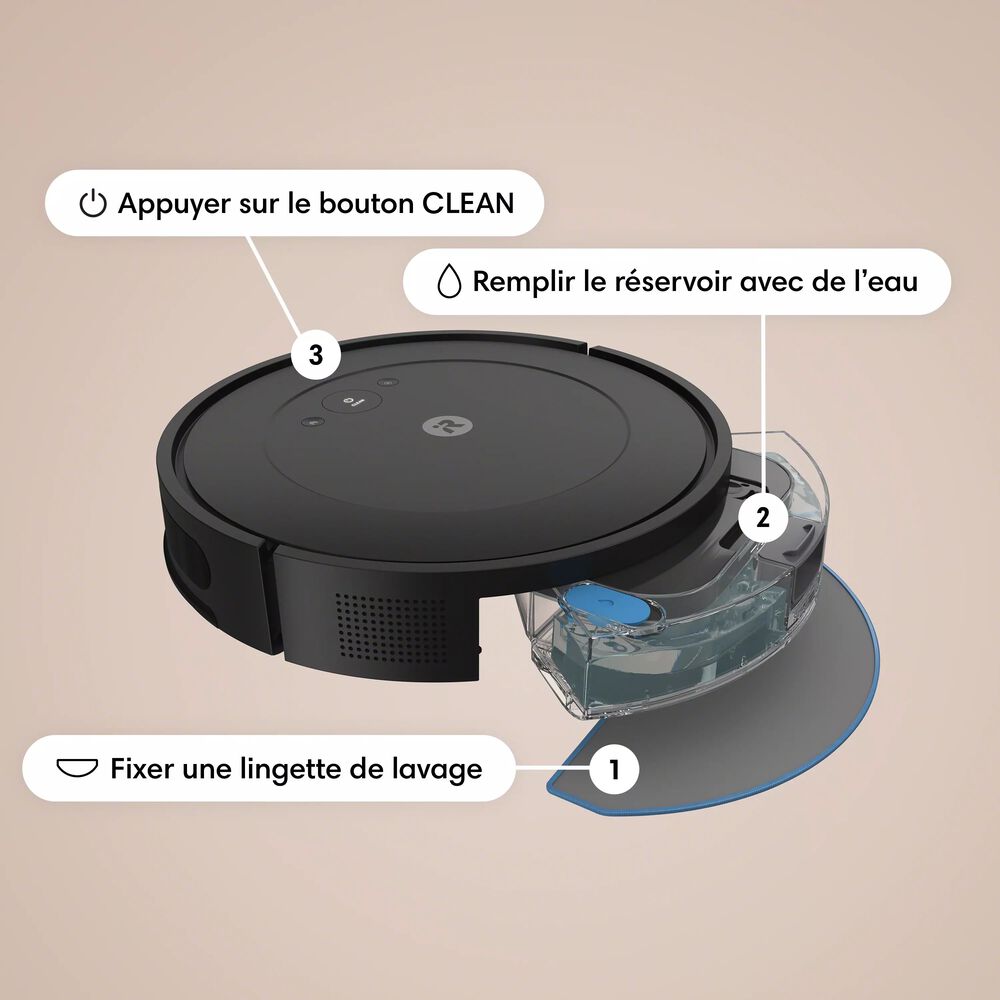 Appuyer sur le bouton CLEAN

Remplir le réservoir avec de l'eau

3

2

Fixer une lingette de lavage

1